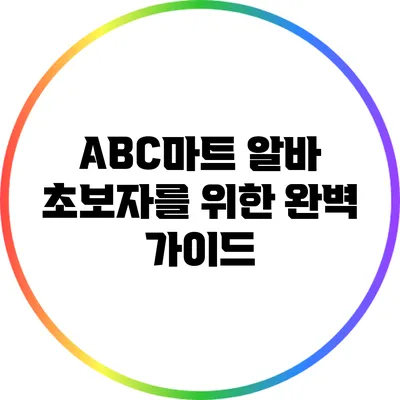 ABC마트 알바 초보자를 위한 완벽 가이드